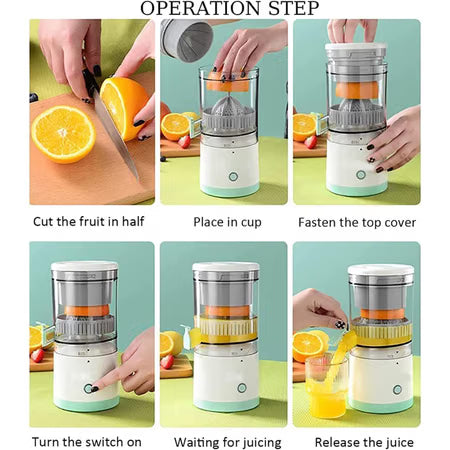 OPERATION STEP

Cut the fruit in half

Place in cup

Fasten the top cover

Turn the switch on

Waiting for juicing

Release the juice