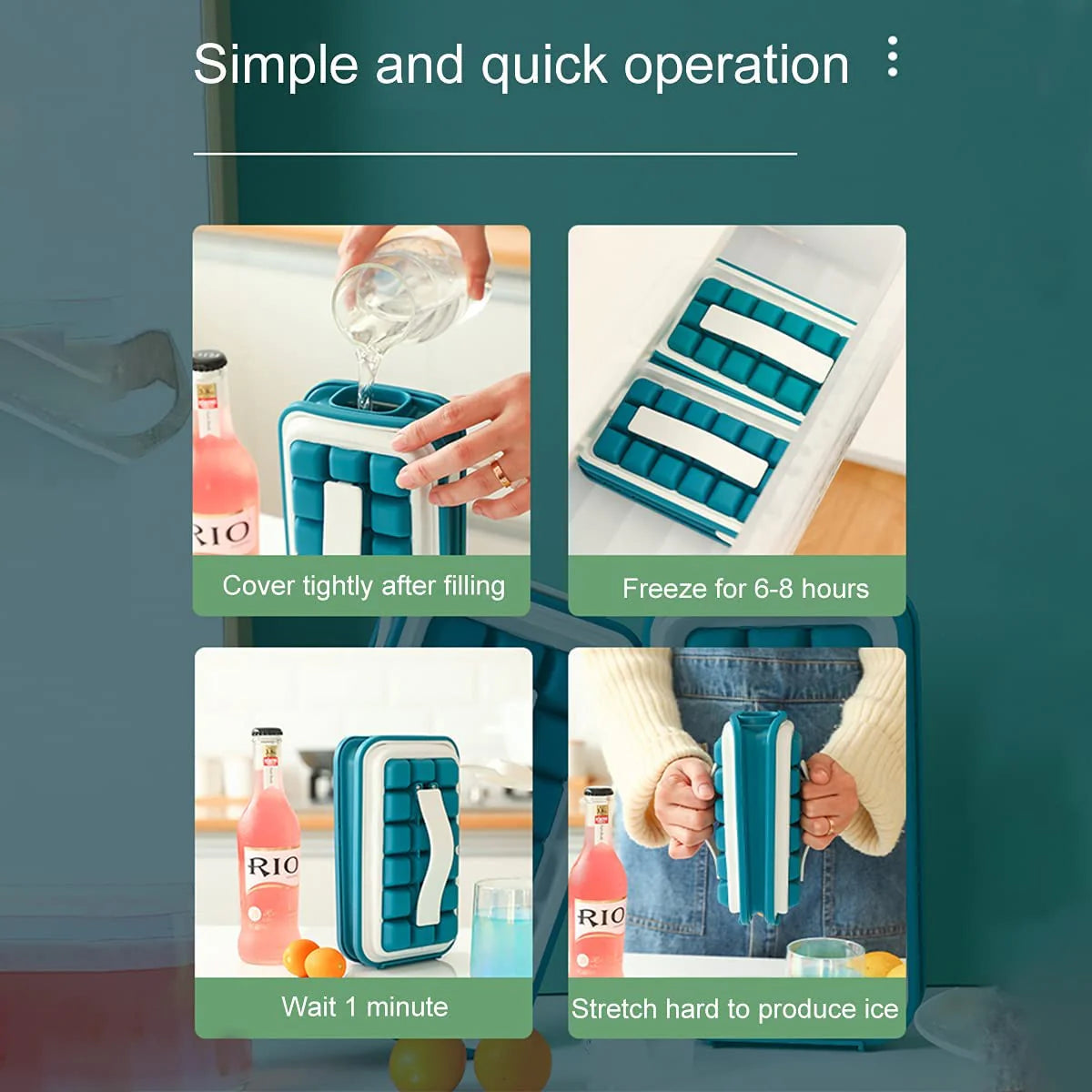 Simple and quick operation

RIO

Cover tightly after filling

Freeze for 6-8 hours

RIO

Wait 1 minute

RIO

Stretch hard to produce ice